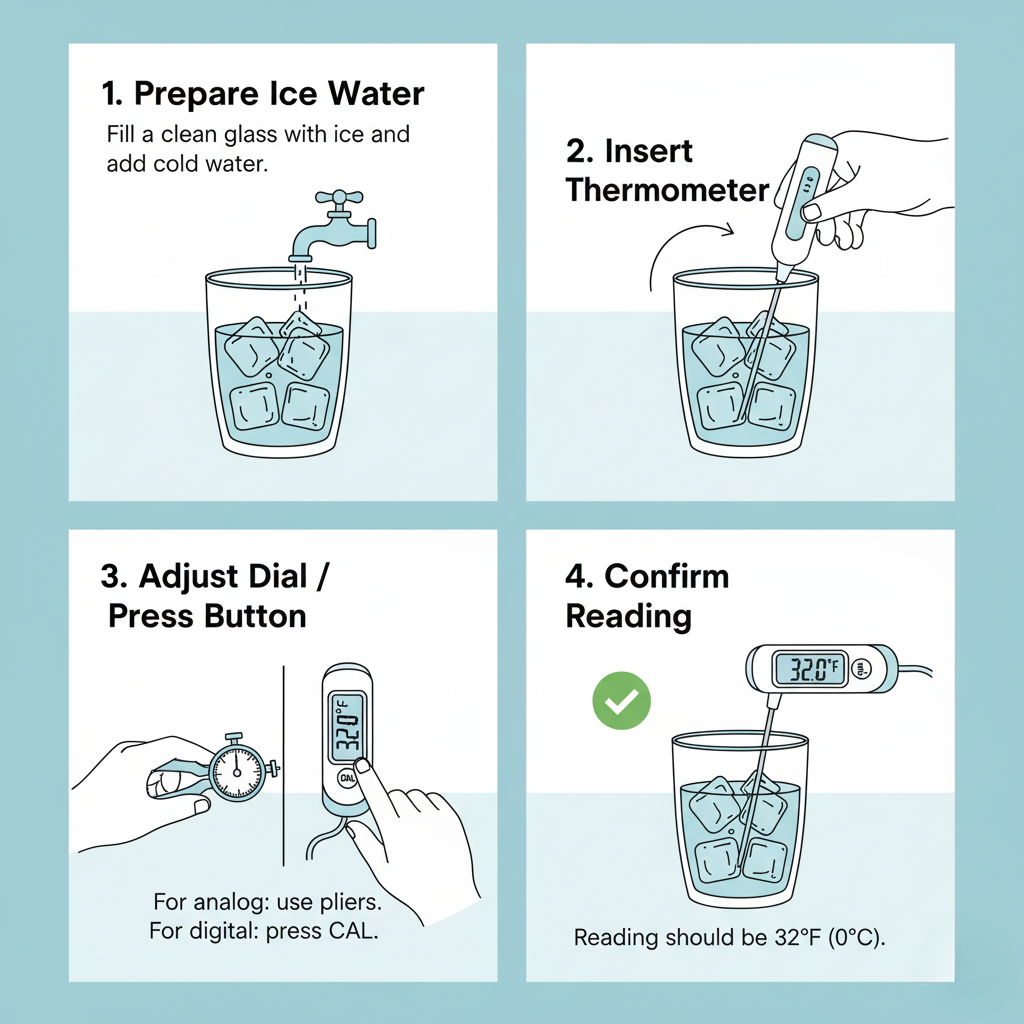 1. Prepare Ice Water

Fill a clean glass with ice and add cold water.

2. Insert Thermometer

3. Adjust Dial / Press Button

32.0°F

CAL

For analog: use pliers.
For digital: press CAL.

4. Confirm Reading

32.0°F

Reading should be 32°F (0°C).